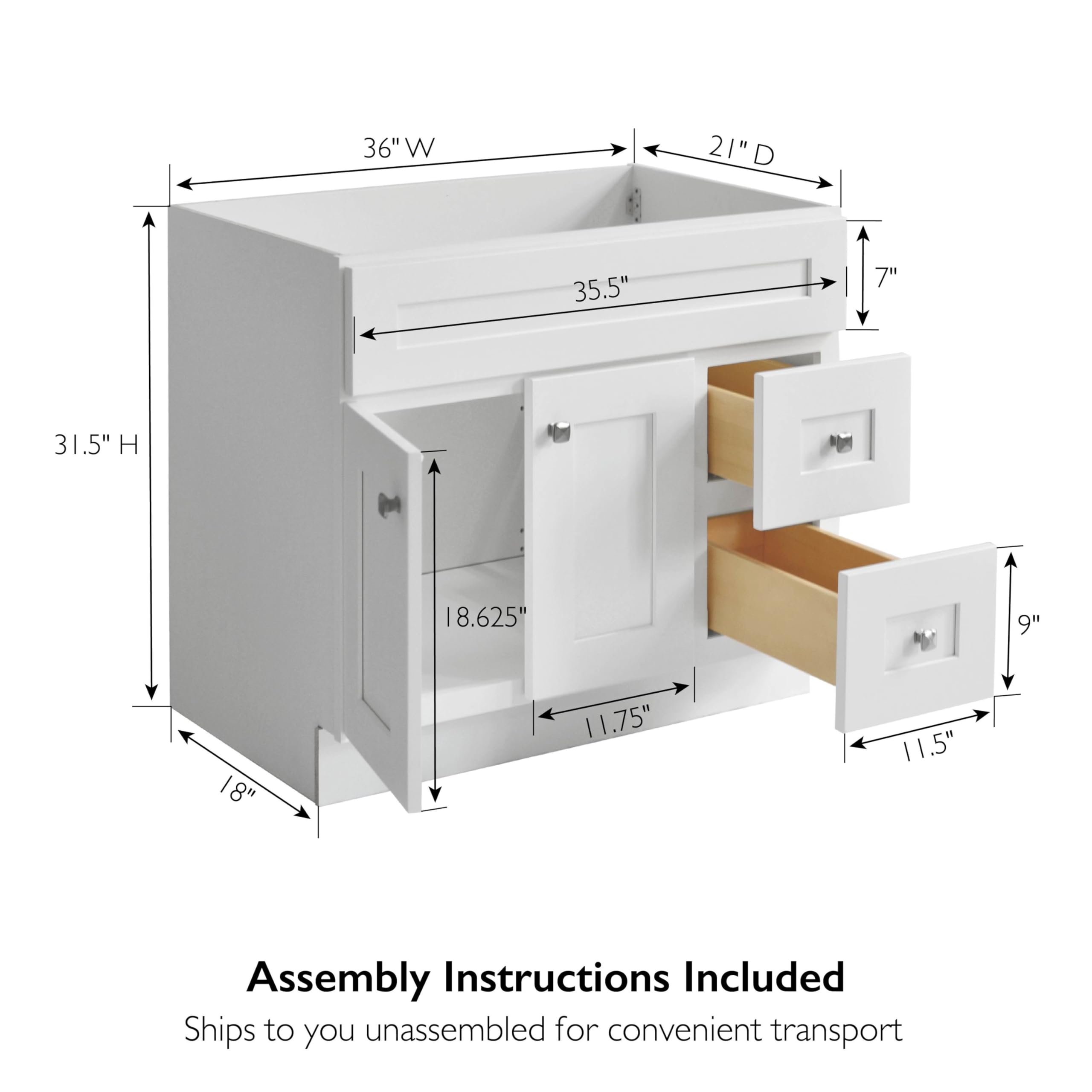 36" W

21" D

35.5"

7"

31.5" H

18.625"

9"

11.75"

11.5"

18"

Assembly Instructions Included

Ships to you unassembled for convenient transport