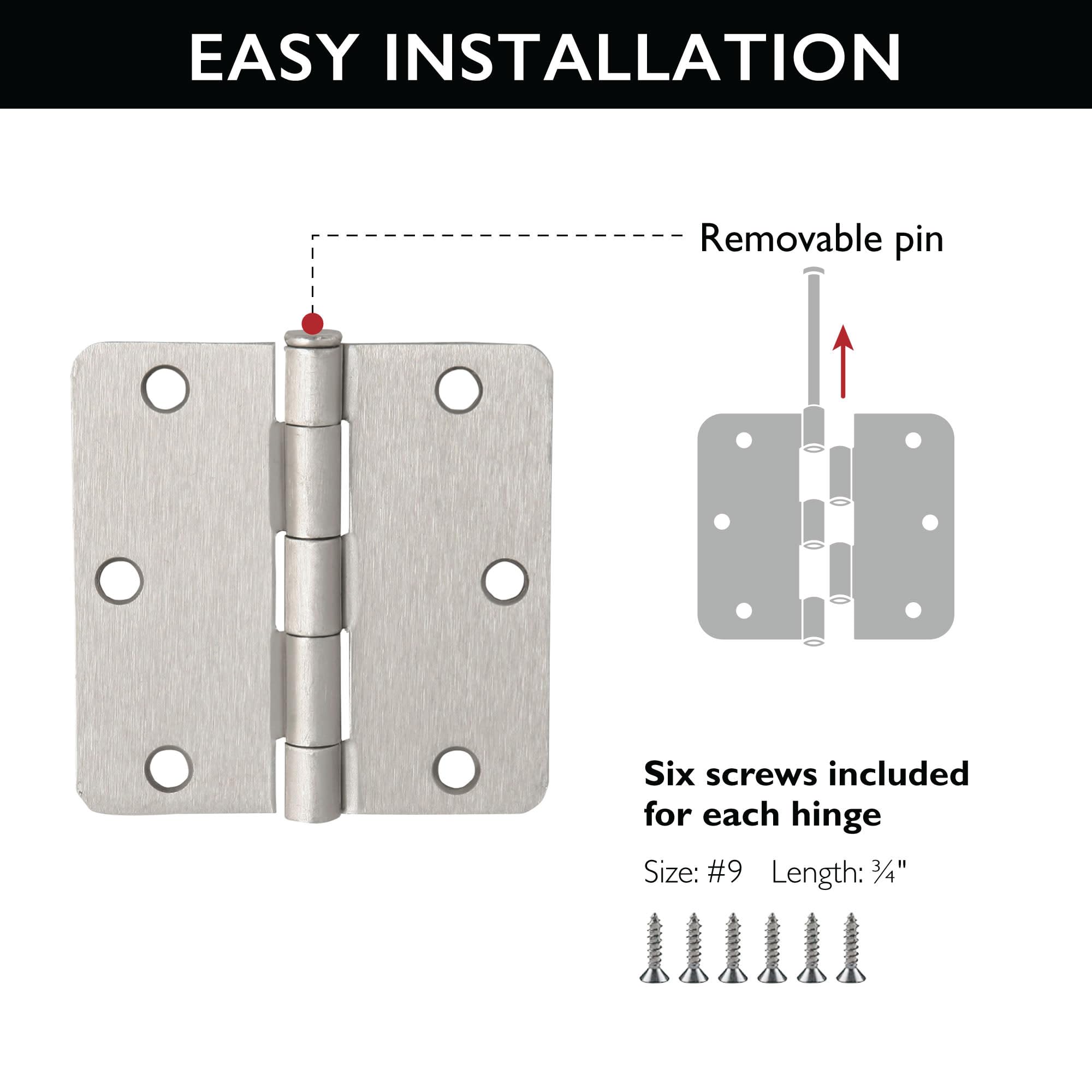 EASY INSTALLATION

Removable pin

Six screws included for each hinge

Size: #9 Length: ¾"