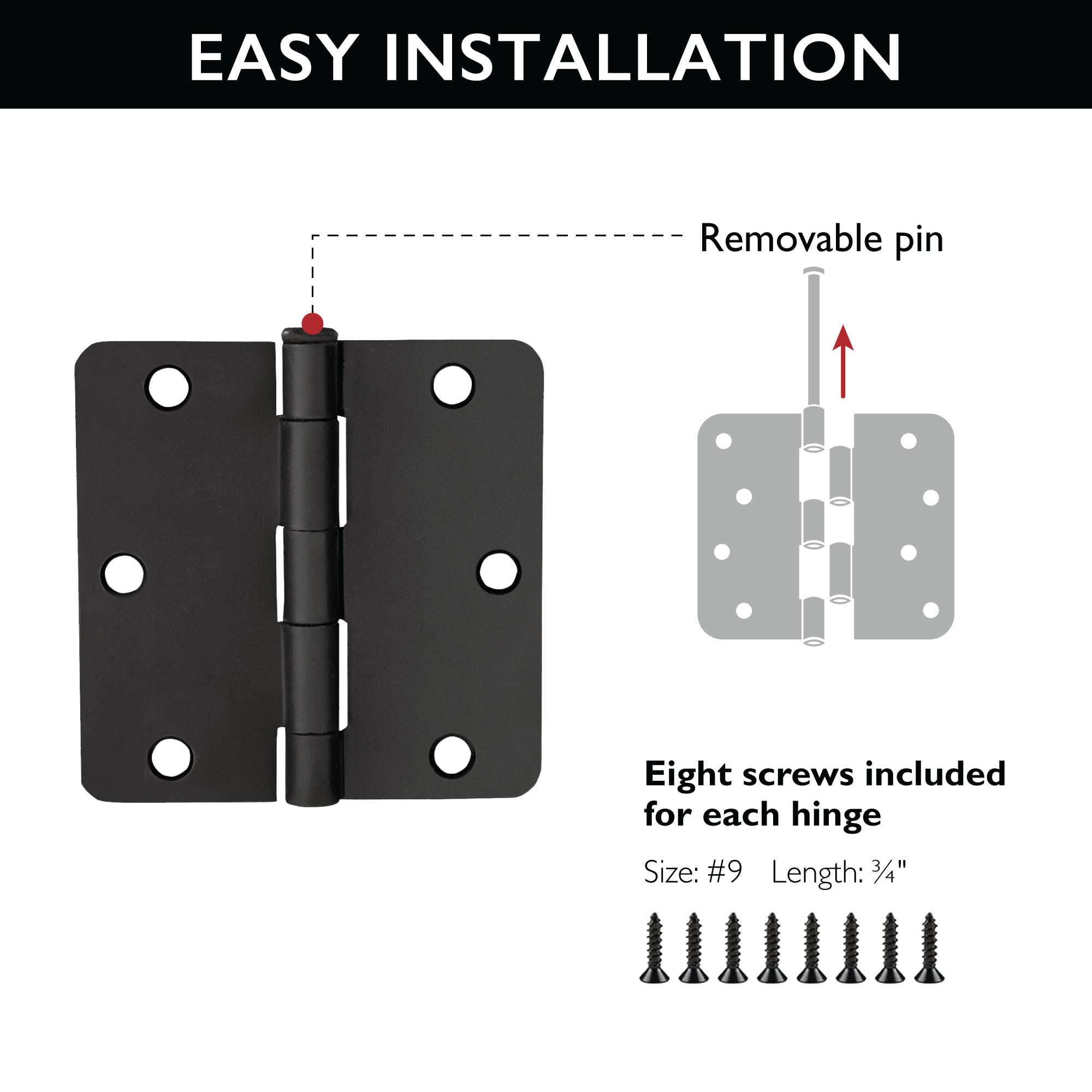 EASY INSTALLATION

Removable pin

Eight screws included for each hinge

Size: #9 Length: ¾"