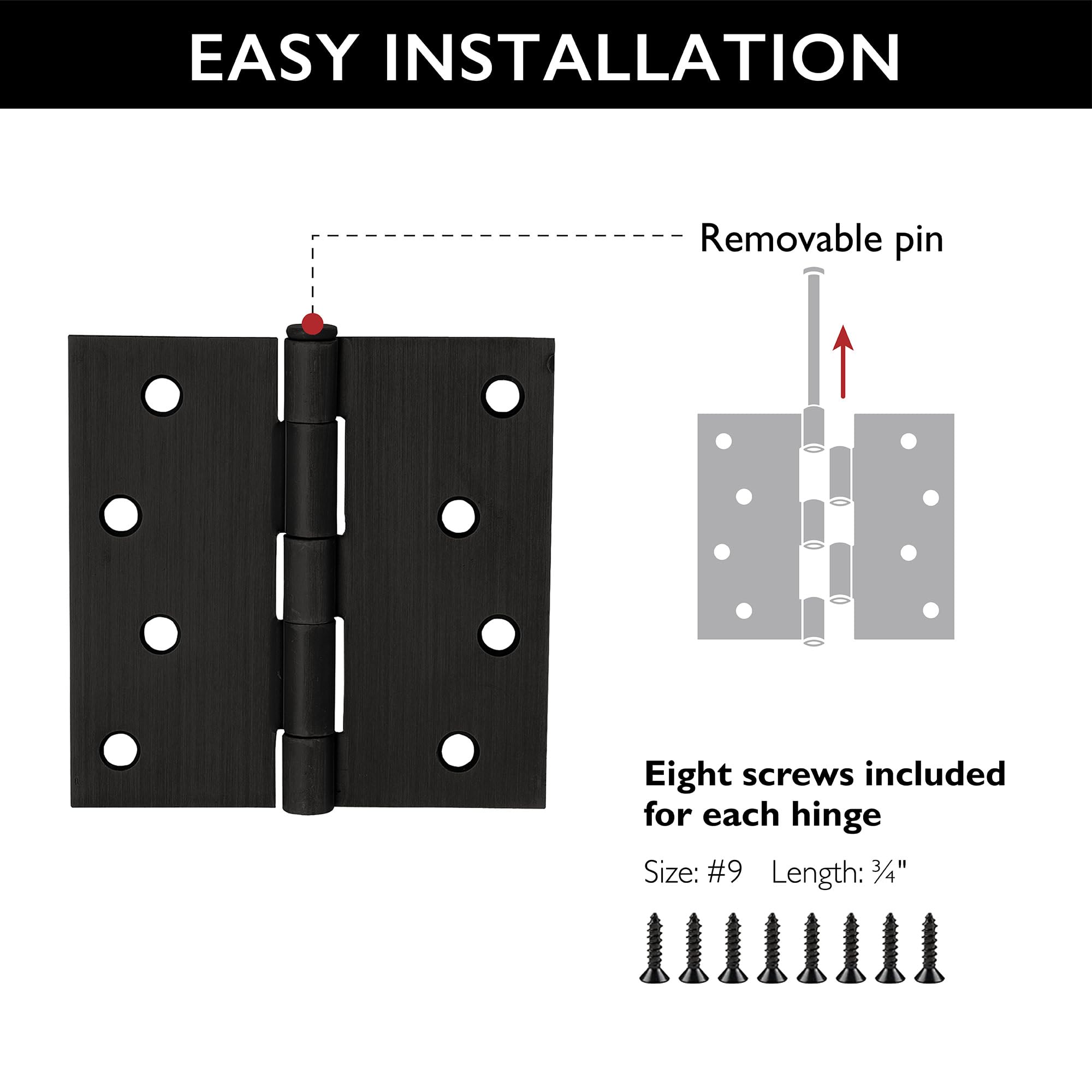 EASY INSTALLATION

Removable pin

Eight screws included for each hinge

Size: #9 Length: ¾"