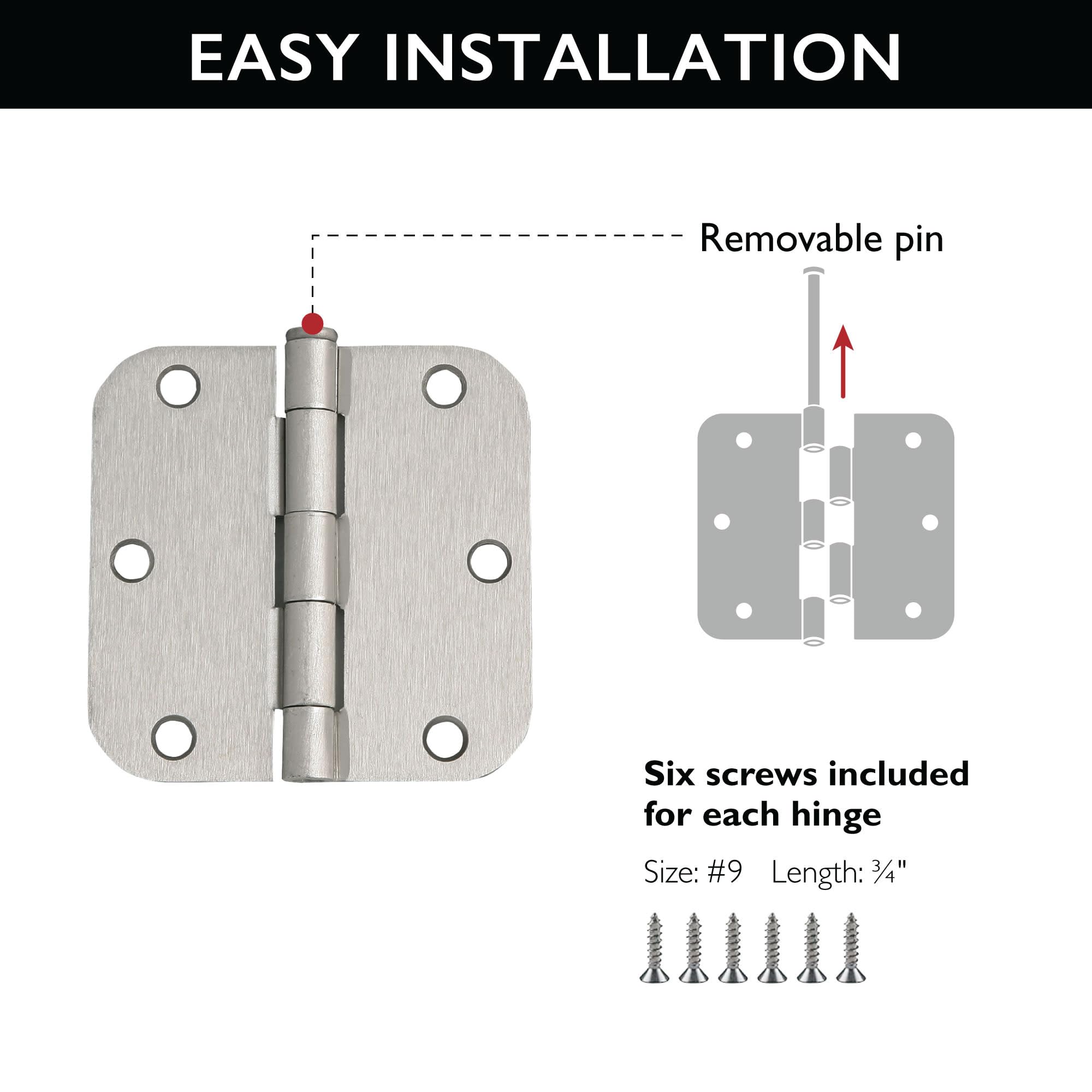 EASY INSTALLATION

Removable pin

Six screws included for each hinge

Size: #9 Length: ¾"