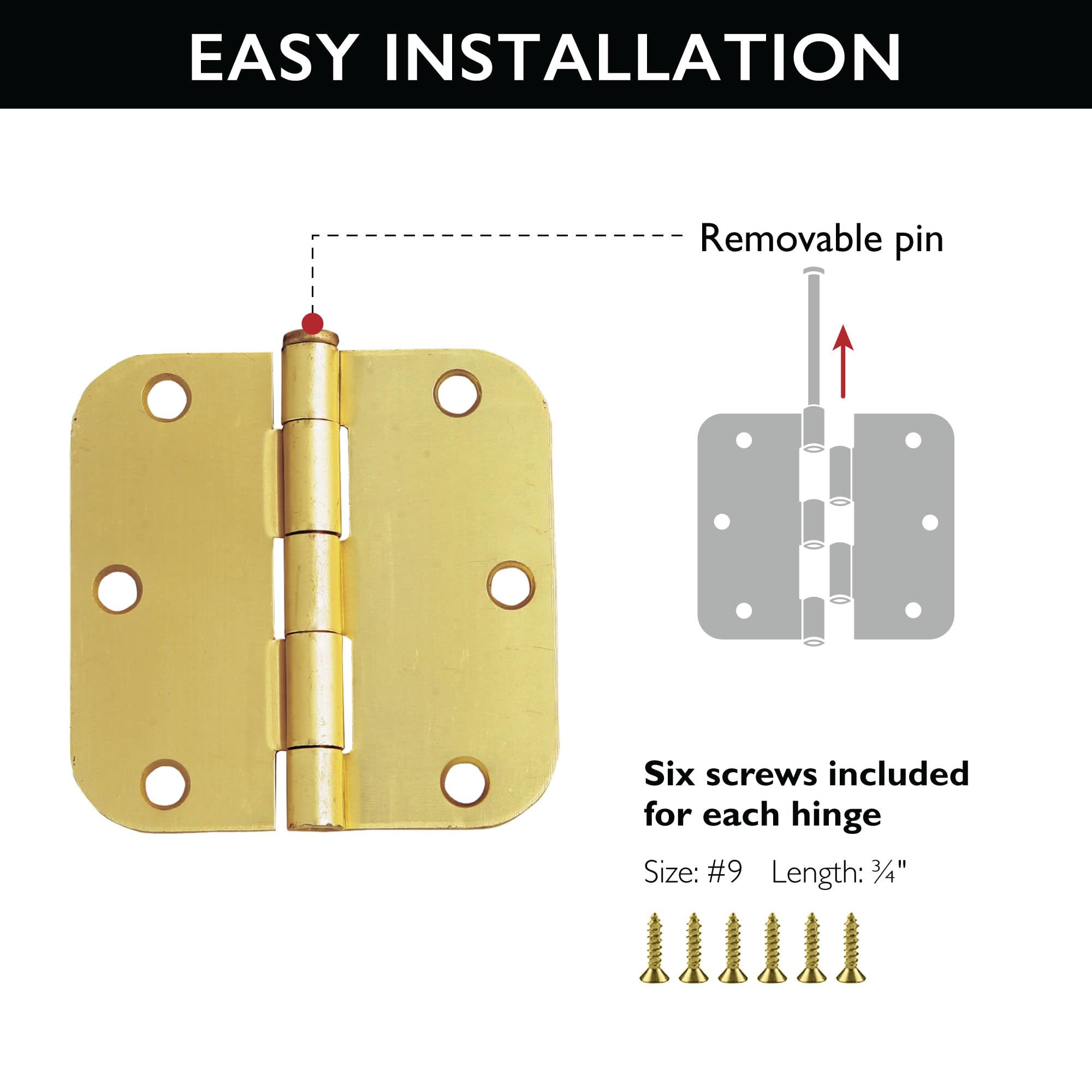 EASY INSTALLATION

Removable pin

Six screws included for each hinge

Size: #9 Length: ¾"